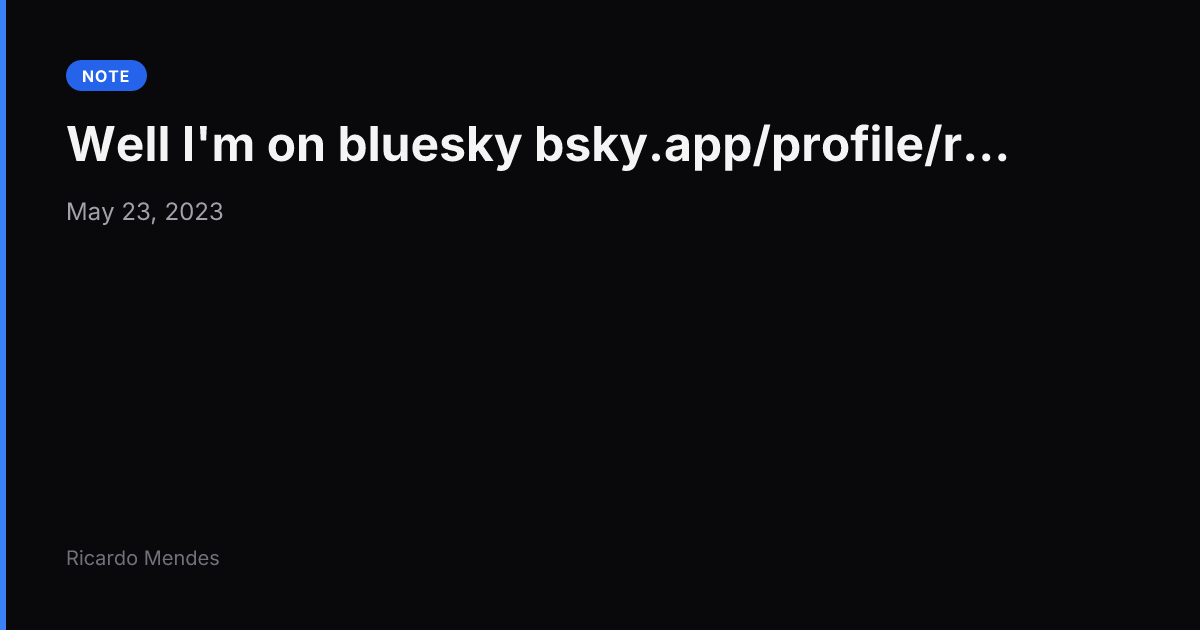 NOTE

Well I'm on bluesky bsky.app/profile/r…

May 23, 2023

Ricardo Mendes