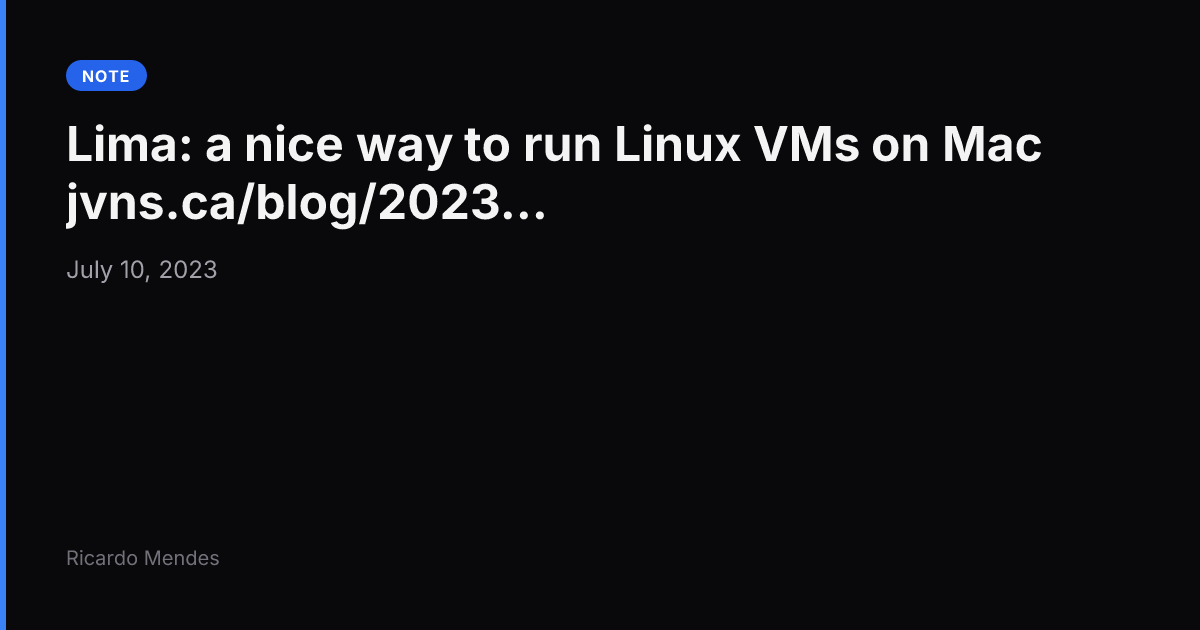 NOTE

Lima: a nice way to run Linux VMs on Mac jvns.ca/blog/2023…

July 10, 2023

Ricardo Mendes