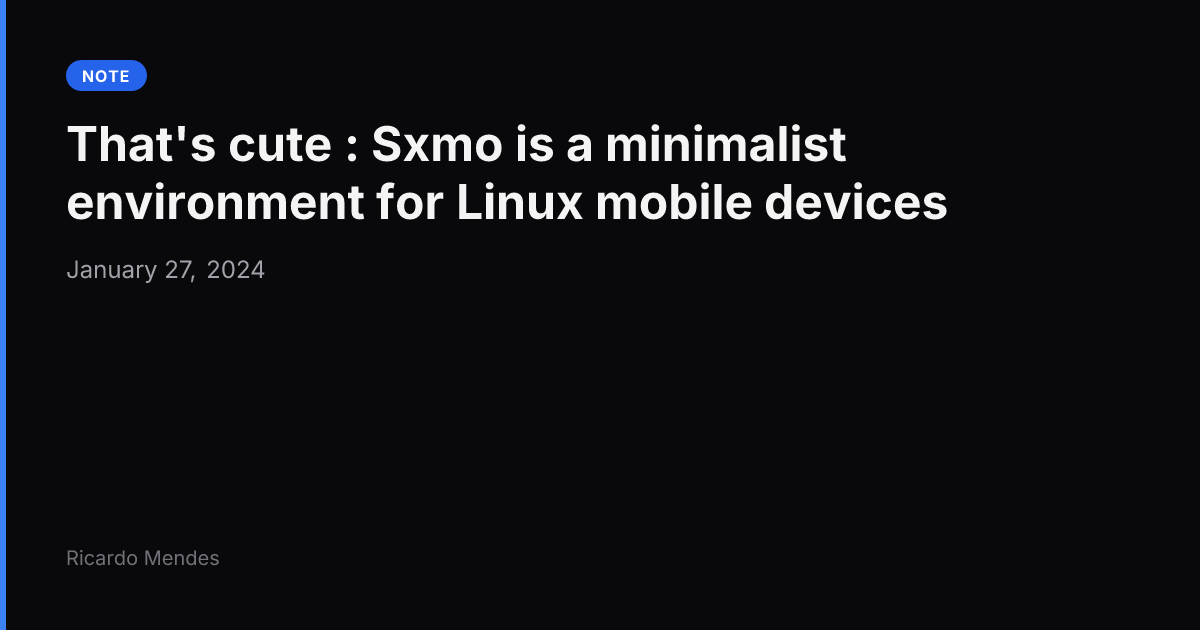 NOTE

That's cute : Sxmo is a minimalist environment for Linux mobile devices

January 27, 2024

Ricardo Mendes