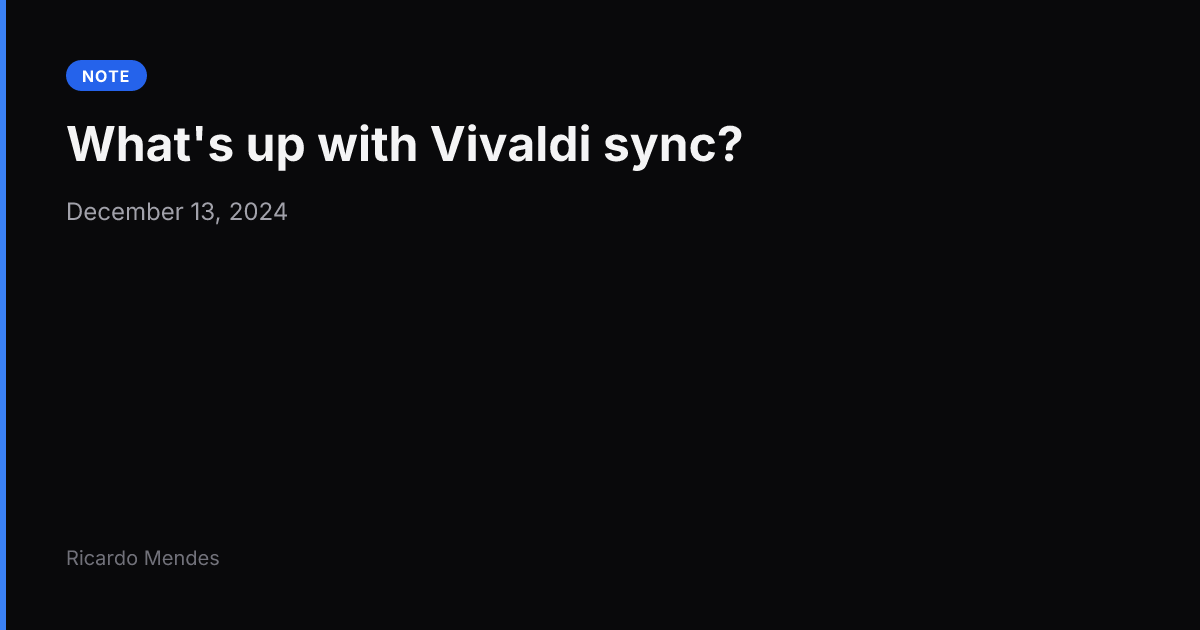 NOTE

What's up with Vivaldi sync?

December 13, 2024

Ricardo Mendes