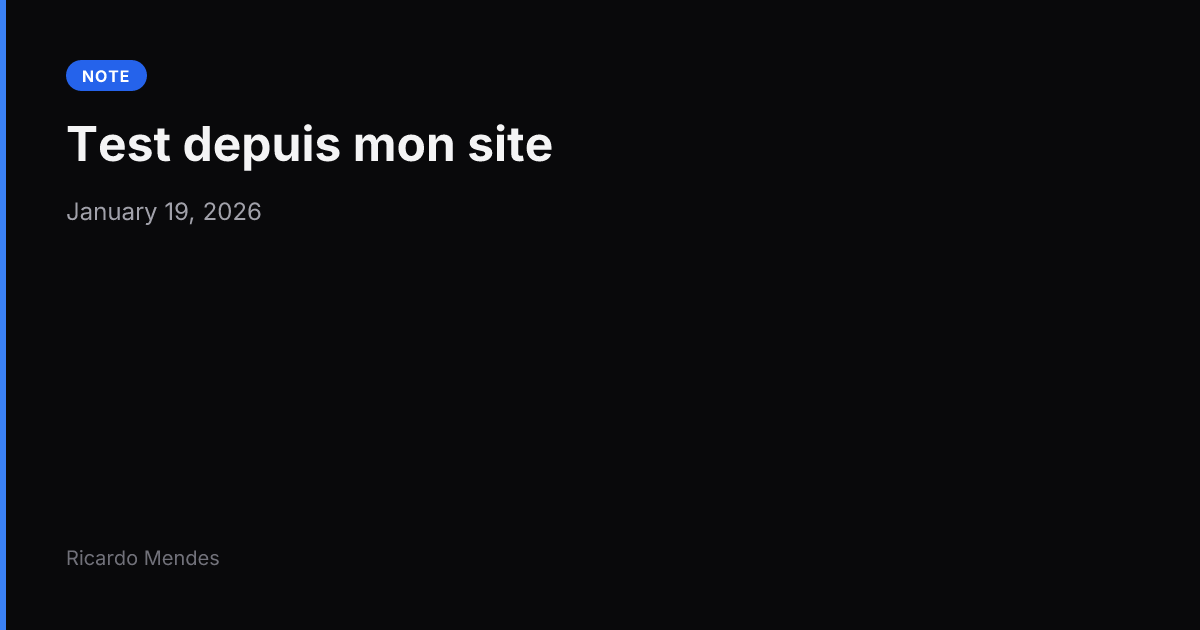 NOTE

Test depuis mon site

January 19, 2026

Ricardo Mendes